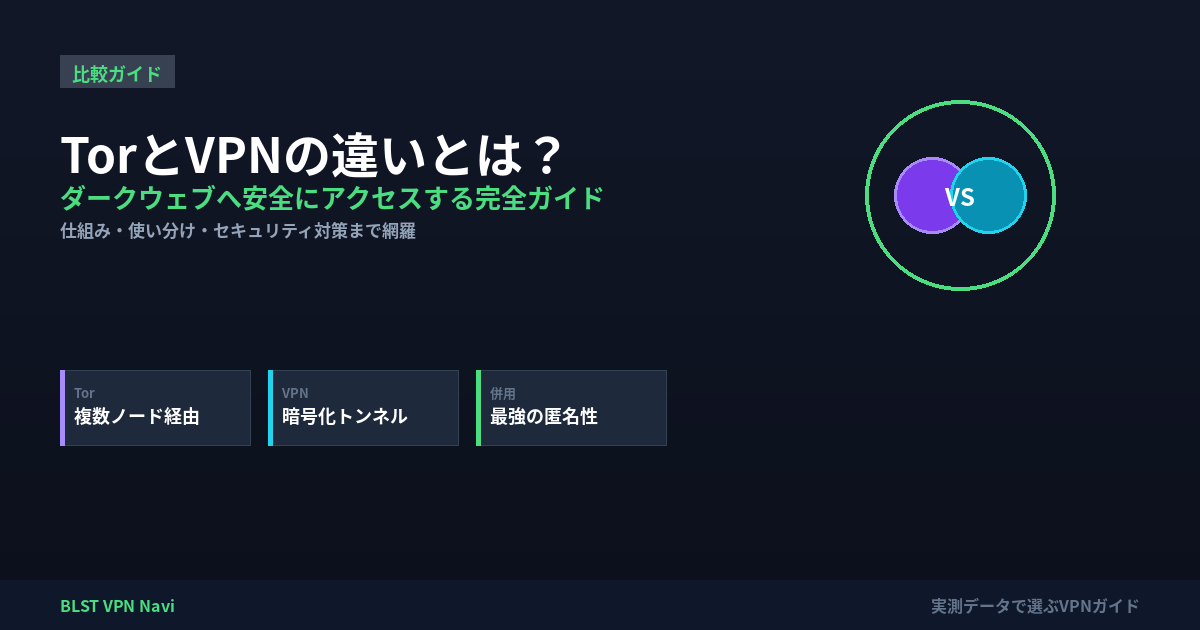 比較ガイド

TorとVPNの違いとは？

ダークウェブへ安全にアクセスする完全ガイド

仕組み・使い分け・セキュリティ対策まで網羅

VS

Tor
複数ノード経由

VPN
暗号化トンネル

併用
最強の匿名性

BLST VPN Navi

実測データで選ぶVPNガイド