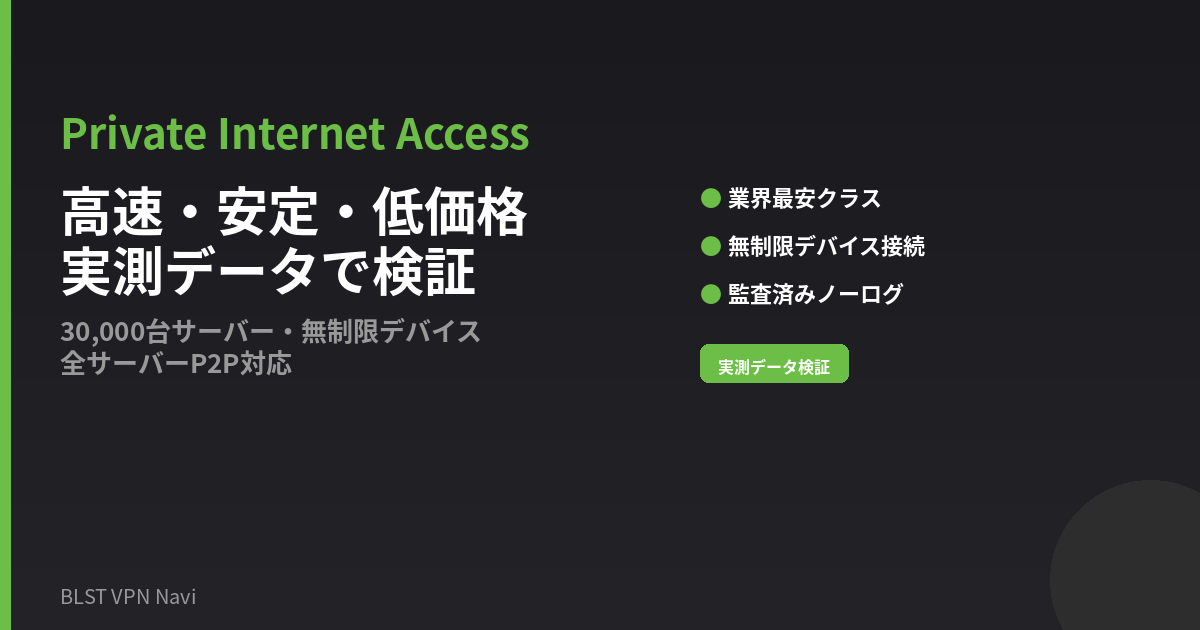 Private Internet Access

高速・安定・低価格
実測データで検証

30,000台サーバー・無制限デバイス
全サーバーP2P対応

• 業界最安クラス
• 無制限デバイス接続
• 監査済みノーログ

実測データ検証

BLST VPN Navi